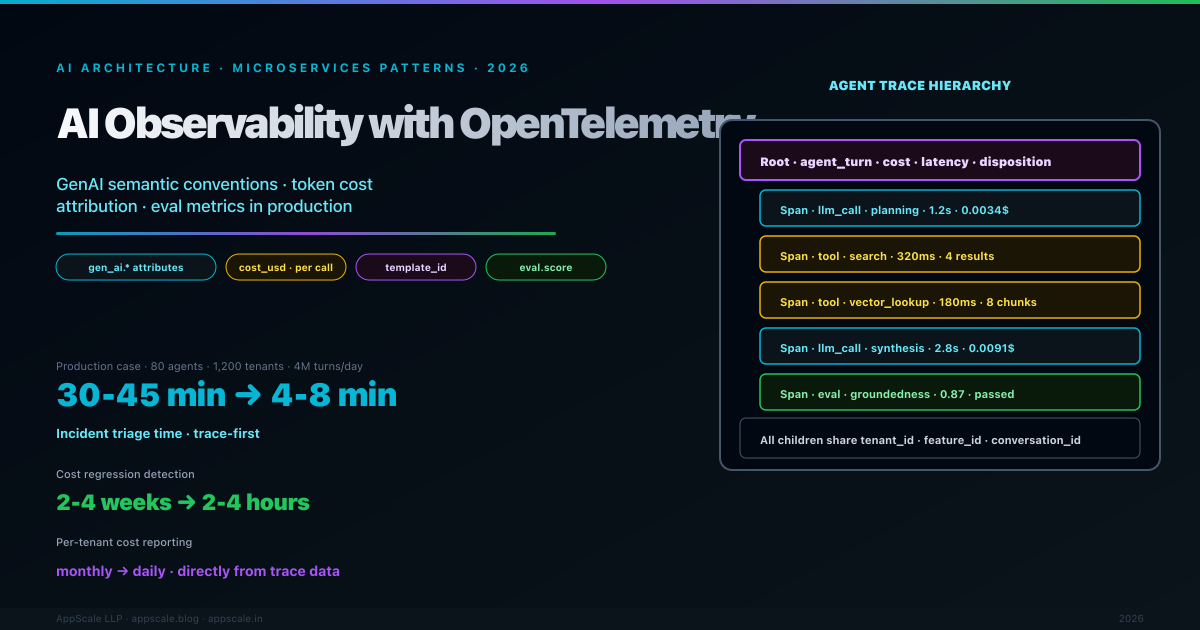 AI ARCHITECTURE · MICROSERVICES PATTERNS · 2026

AI Observability with OpenTelemetry

GenAI semantic conventions · token cost attribution · eval metrics in production

gen_ai.* attributes
cost_usd · per call
template_id
eval.score

Production case · 80 agents · 1,200 tenants · 4M turns/day

30-45 min → 4-8 min

Incident triage time · trace-first

Cost regression detection

2-4 weeks → 2-4 hours

Per-tenant cost reporting

monthly → daily · directly from trace data

AGENT TRACE HIERARCHY

Root · agent_turn · cost · latency · disposition

Span · llm_call · planning · 1.2s · 0.0034$

Span · tool · search · 320ms · 4 results

Span · tool · vector_lookup · 180ms · 8 chunks

Span · llm_call · synthesis · 2.8s · 0.0091$

Span · eval · groundedness · 0.87 · passed

All children share tenant_id · feature_id · conversation_id

AppScale LLP · appscale.blog · appscale.in

2026