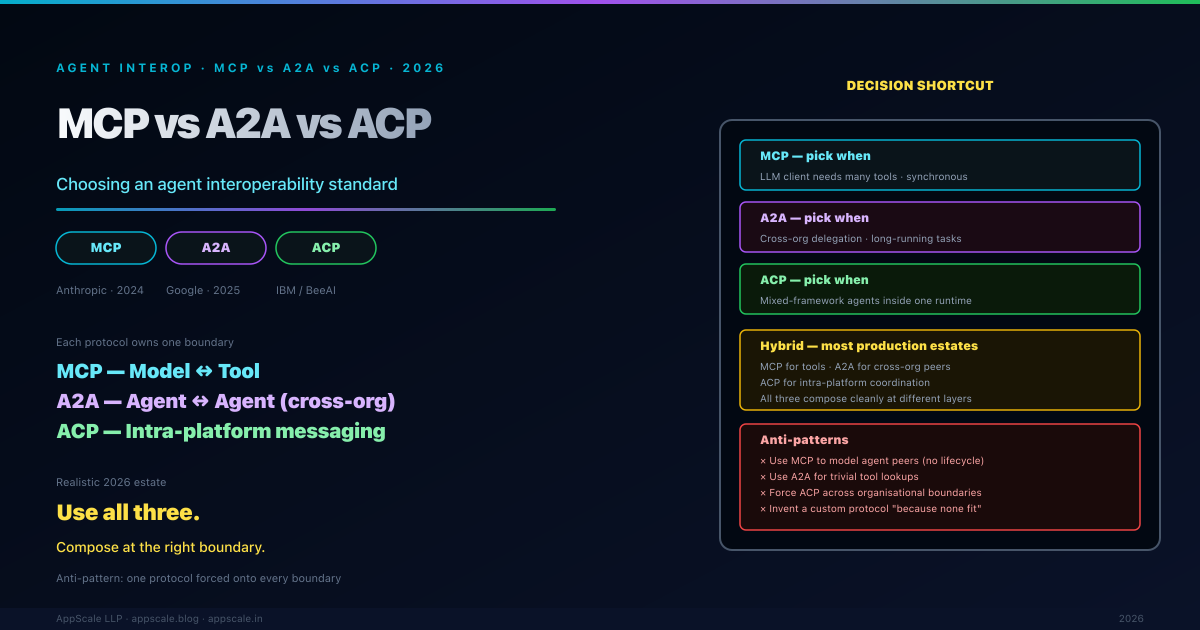 AGENT INTEROP · MCP vs A2A vs ACP · 2026

MCP vs A2A vs ACP

Choosing an agent interoperability standard

MCP
A2A
ACP

Anthropic · 2024
Google · 2025
IBM / BeeAI

Each protocol owns one boundary

MCP — Model ↔ Tool
A2A — Agent ↔ Agent (cross-org)
ACP — Intra-platform messaging

Realistic 2026 estate

Use all three.

Compose at the right boundary.

Anti-pattern: one protocol forced onto every boundary

DECISION SHORTCUT

MCP — pick when
LLM client needs many tools · synchronous

A2A — pick when
Cross-org delegation · long-running tasks

ACP — pick when
Mixed-framework agents inside one runtime

Hybrid — most production estates
MCP for tools · A2A for cross-org peers
ACP for intra-platform coordination
All three compose cleanly at different layers

Anti-patterns
× Use MCP to model agent peers (no lifecycle)
× Use A2A for trivial tool lookups
× Force ACP across organisational boundaries
× Invent a custom protocol "because none fit"

AppScale LLP · appscale.blog · appscale.in
2026